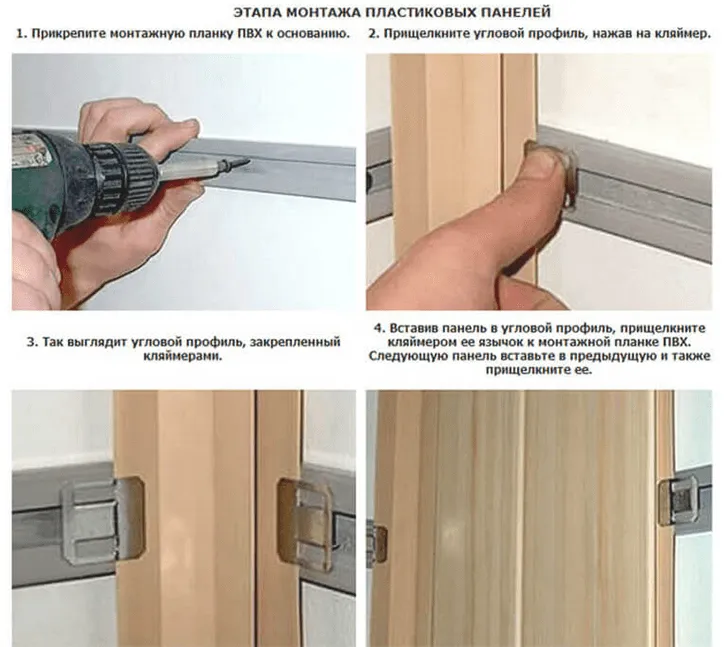 ЭТАПА МОНТАЖА ПЛАСТИКОВЫХ ПАНЕЛЕЙ

1. Прикрепите монтажную планку ПВХ к основанию.

2. Прищелкните угловой профиль, нажав на кляймер.

3. Так выглядит угловой профиль, закрепленный кляймерами.

4. Вставив панель в угловой профиль, прищелкните кляймером ее язычок к монтажной планке ПВХ. Следующую панель вставьте в предыдущую и также прищелкните ее.