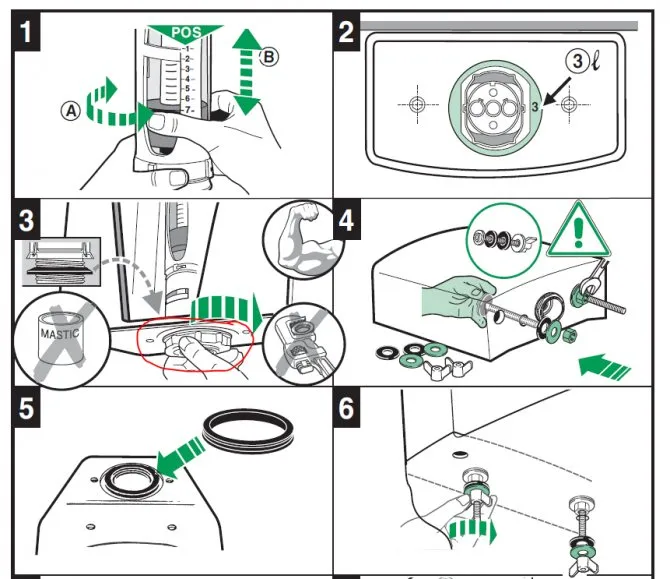 1

POS
-1-
-2-
-3-
-4-
-5-
-6-
-7-

A

B

2

3 ℓ

3

3

MASTIC

4

5

6