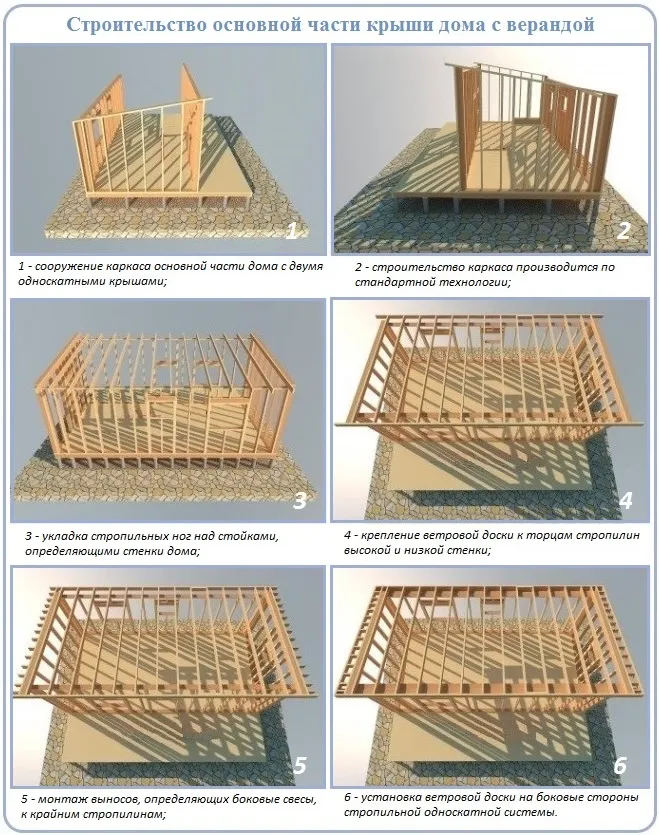 Строительство основной части крыши дома с верандой

1

1 - сооружение каркаса основной части дома с двумя односкатными крышами;

2

2 - строительство каркаса производится по стандартной технологии;

3

3 - укладка стропильных ног над стойками, определяющими стенки дома;

4

4 - крепление ветровой доски к торцам стропилин высокой и низкой стенки;

5

5 - монтаж выносов, определяющих боковые свесы, к крайним стропилинам;

6

6 - установка ветровой доски на боковые стороны стропильной односкатной системы.