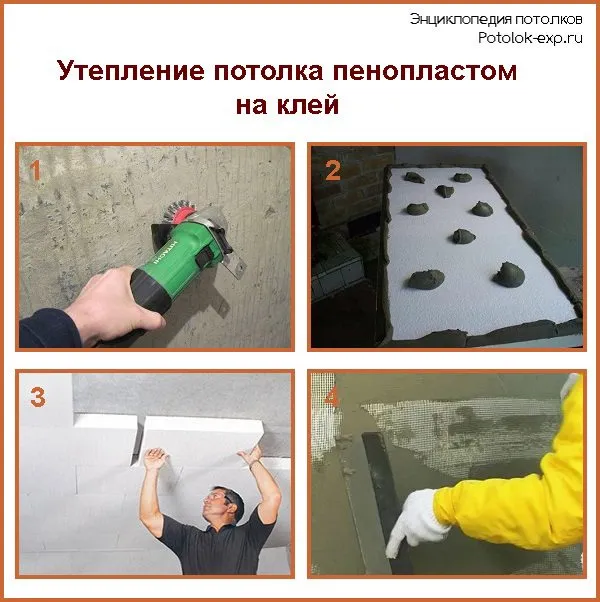 Энциклопедия потолков
Potolok-exp.ru

Утепление потолка пенопластом на клей

1

HITACHI

2

3

4