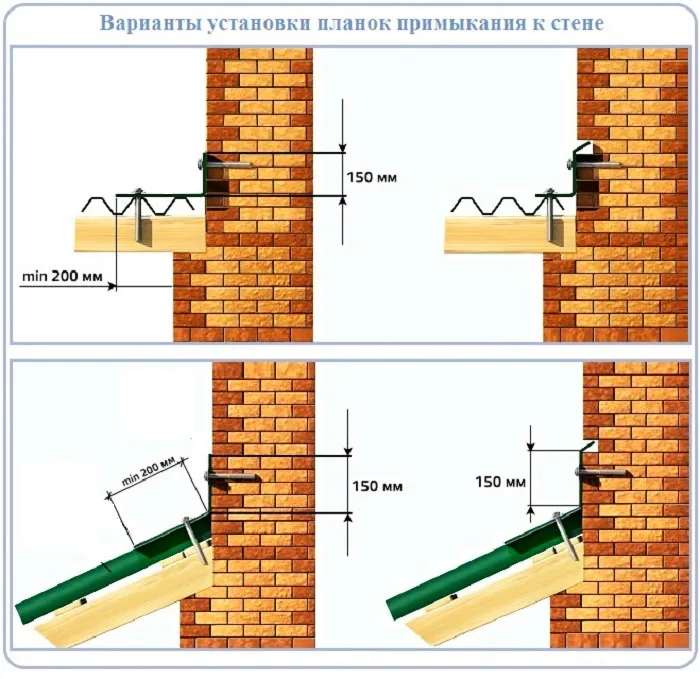 Варианты установки планок примыкания к стене

150 мм

min 200 мм

min 200 мм

150 мм

150 мм