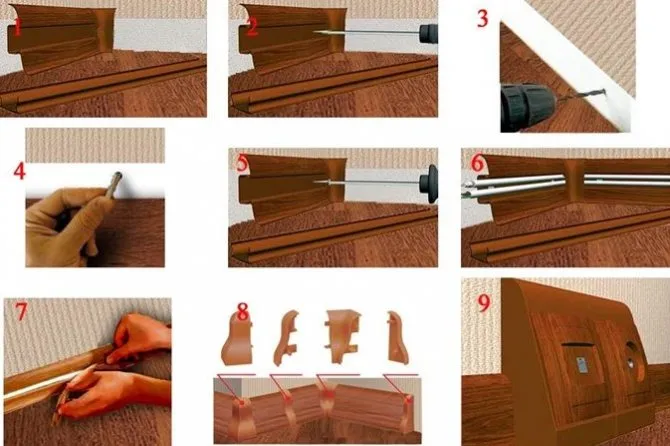 1
2
3
4
5
6
7
8
9