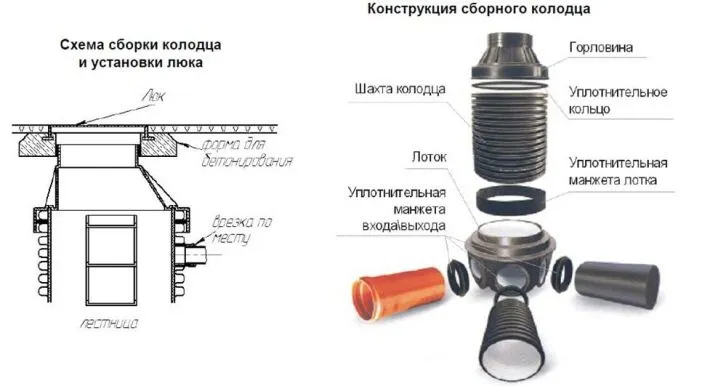 Схема сборки колодца и установки люка

Люк

форма для бетонирования

врезка по месту

лестница

Конструкция сборного колодца

Горловина

Шахта колодца

Уплотнительное кольцо

Лоток

Уплотнительная манжета лотка

Уплотнительная манжета входа\выхода