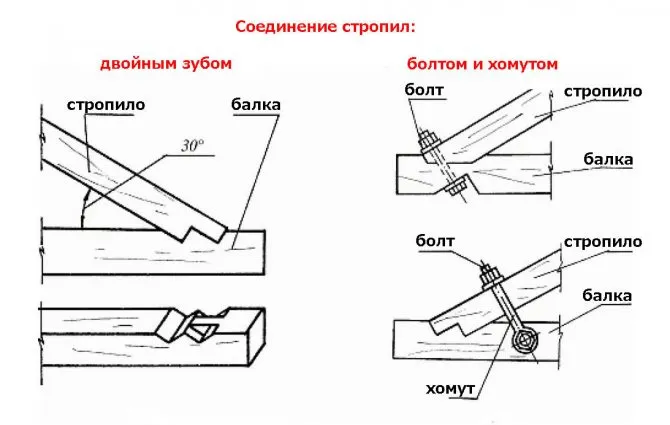 Соединение стропил:

двойным зубом

стропило

балка

$30°$

болтом и хомутом

болт

стропило

балка

болт

стропило

балка

хомут