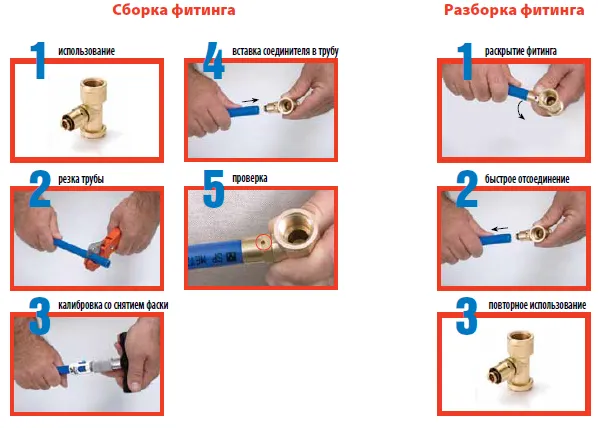 Сборка фитинга

1 использование

2 резка трубы

3 калибровка со снятием фаски

4 вставка соединителя в трубу

5 проверка

Разборка фитинга

1 раскрытие фитинга

2 быстрое отсоединение

3 повторное использование