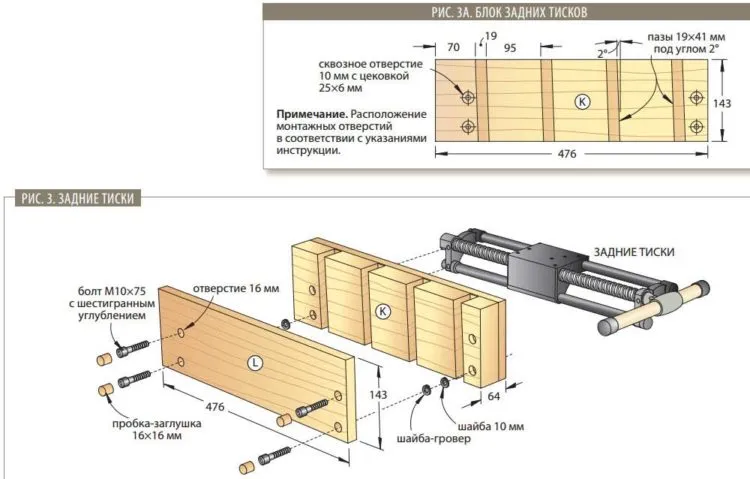 РИС. 3А. БЛОК ЗАДНИХ ТИСКОВ

70
19
95
2°
пазы 19×41 мм под углом 2°

сквозное отверстие 10 мм с цековкой 25×6 мм

K

143

**Примечание.** Расположение монтажных отверстий в соответствии с указаниями инструкции.

476

РИС. 3. ЗАДНИЕ ТИСКИ

ЗАДНИЕ ТИСКИ

болт М10×75 с шестигранным углублением

отверстие 16 мм

K

L

476

143

64

пробка-заглушка 16×16 мм

шайба 10 мм

шайба-гровер