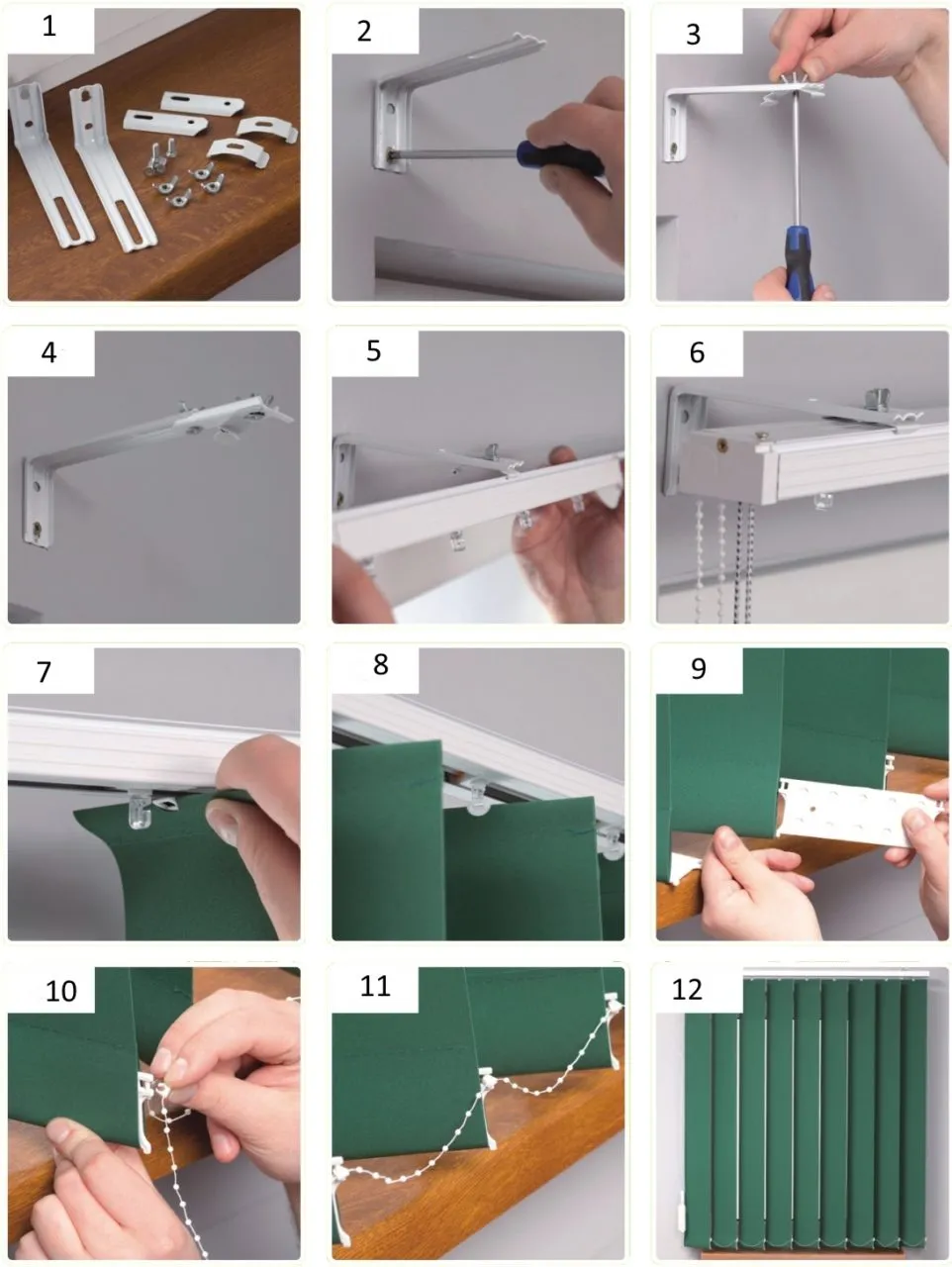 1

2

3

4

5

6

7

8

9

10

11

12