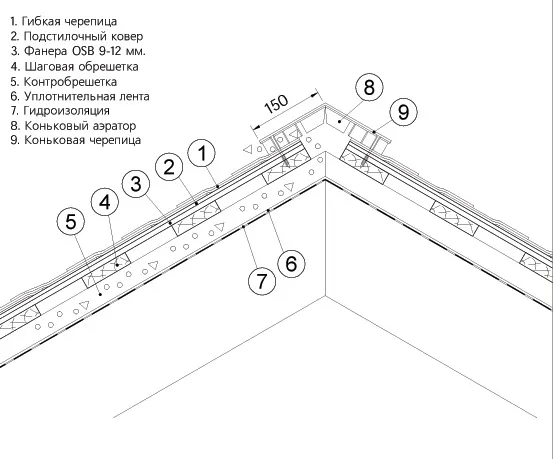 1. Гибкая черепица
2. Подстилочный ковер
3. Фанера OSB 9-12 мм.
4. Шаговая обрешетка
5. Контробрешетка
6. Уплотнительная лента
7. Гидроизоляция
8. Коньковый аэратор
9. Коньковая черепица

150

8

9

1

2

3

4

5

6

7