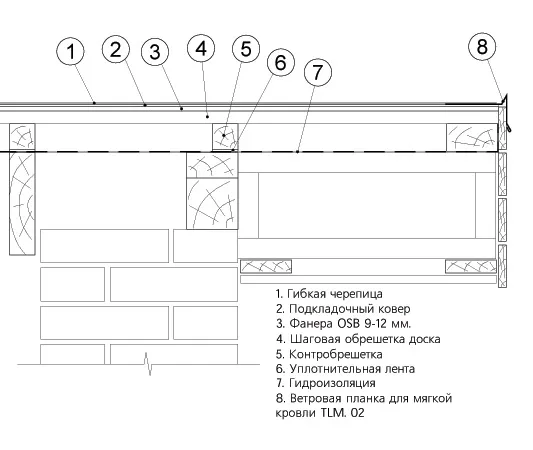 1
2
3
4
5
6
7
8

1. Гибкая черепица
2. Подкладочный ковер
3. Фанера OSB 9-12 мм.
4. Шаговая обрешетка доска
5. Контробрешетка
6. Уплотнительная лента
7. Гидроизоляция
8. Ветровая планка для мягкой кровли TLM. 02