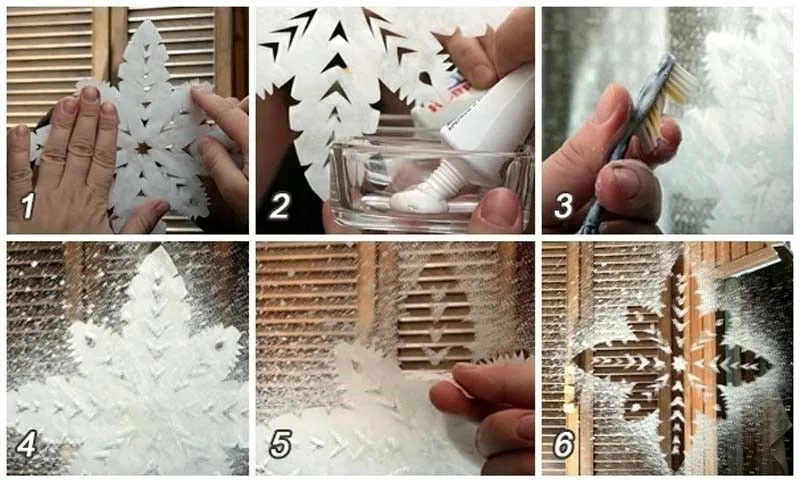 1
2
3
4
5
6