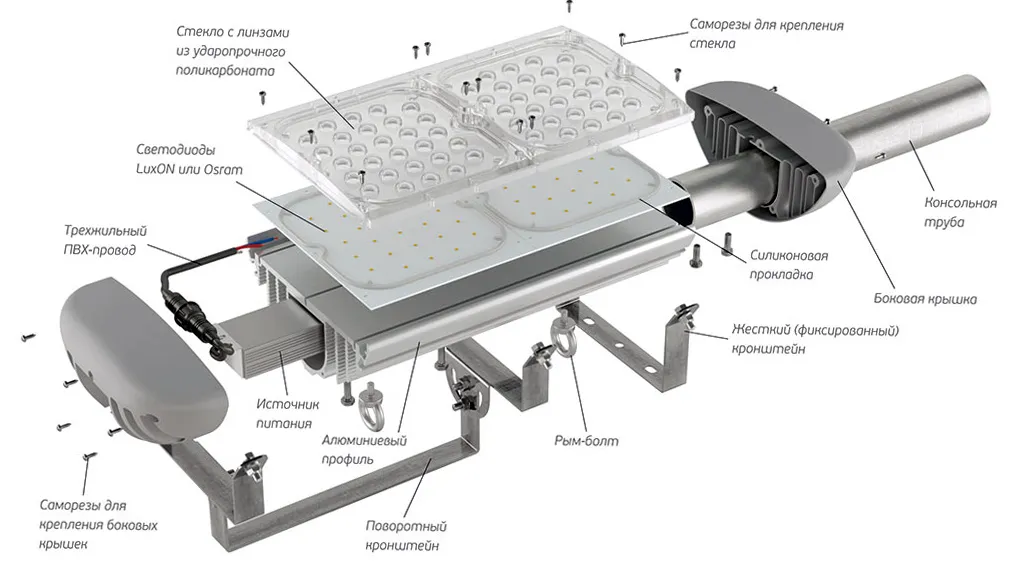 Стекло с линзами из ударопрочного поликарбоната

Саморезы для крепления стекла

Светодиоды LuxON или Osram

Трехжильный ПВХ-провод

Консольная труба

Силиконовая прокладка

Боковая крышка

Жесткий (фиксированный) кронштейн

Источник питания

Алюминиевый профиль

Рым-болт

Саморезы для крепления боковых крышек

Поворотный кронштейн