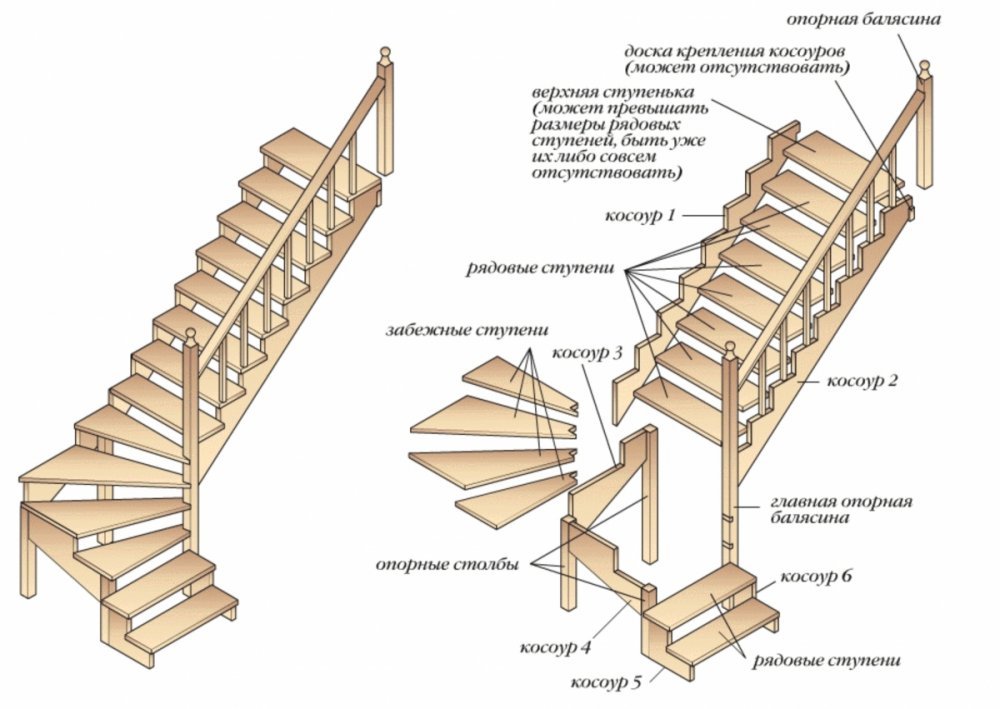 опорная балясина

доска крепления косоуров (может отсутствовать)

верхняя ступенька (может превышать размеры рядовых ступеней, быть уже их либо совсем отсутствовать)

косоур 1

рядовые ступени

забежные ступени

косоур 3

косоур 2

главная опорная балясина

опорные столбы

косоур 6

косоур 4

рядовые ступени

косоур 5