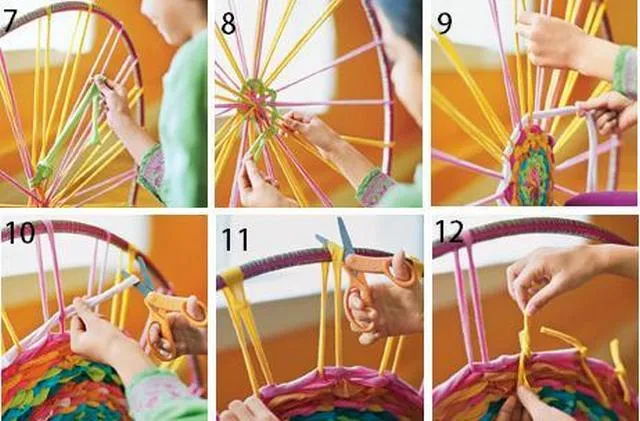 7
8
9
10
11
12