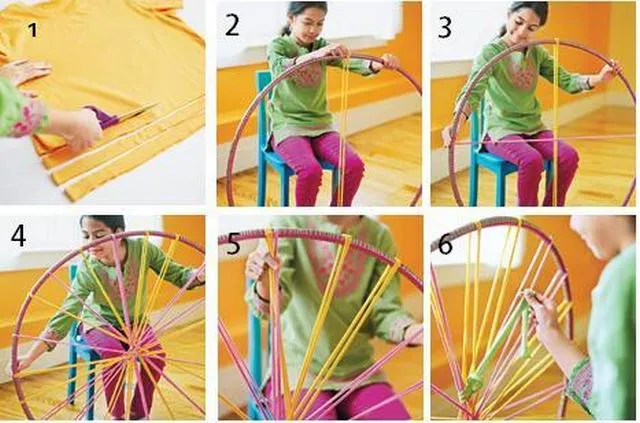 1

2

3

4

5

6