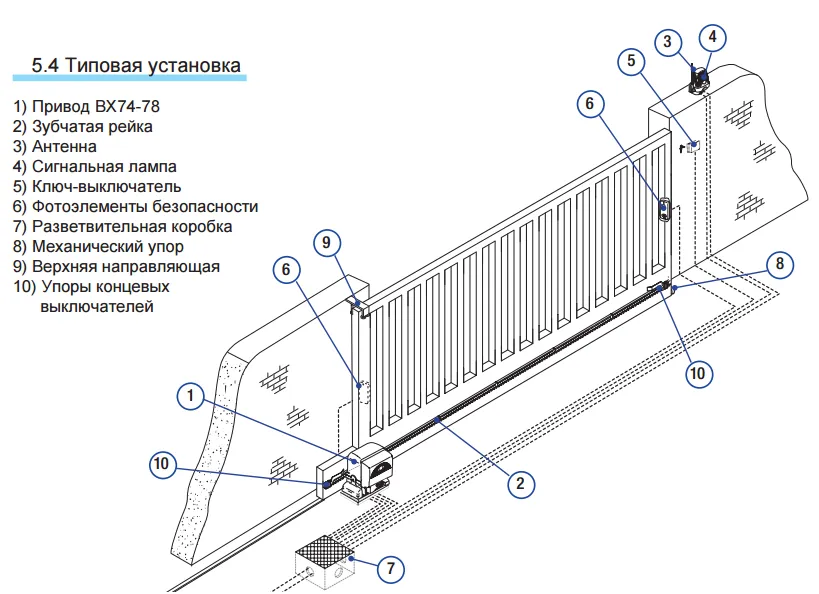 5.4 Типовая установка

1) Привод BX74-78
2) Зубчатая рейка
3) Антенна
4) Сигнальная лампа
5) Ключ-выключатель
6) Фотоэлементы безопасности
7) Разветвительная коробка
8) Механический упор
9) Верхняя направляющая
10) Упоры концевых выключателей

3
4
5
6
9
6
8
10
1
10
2
7